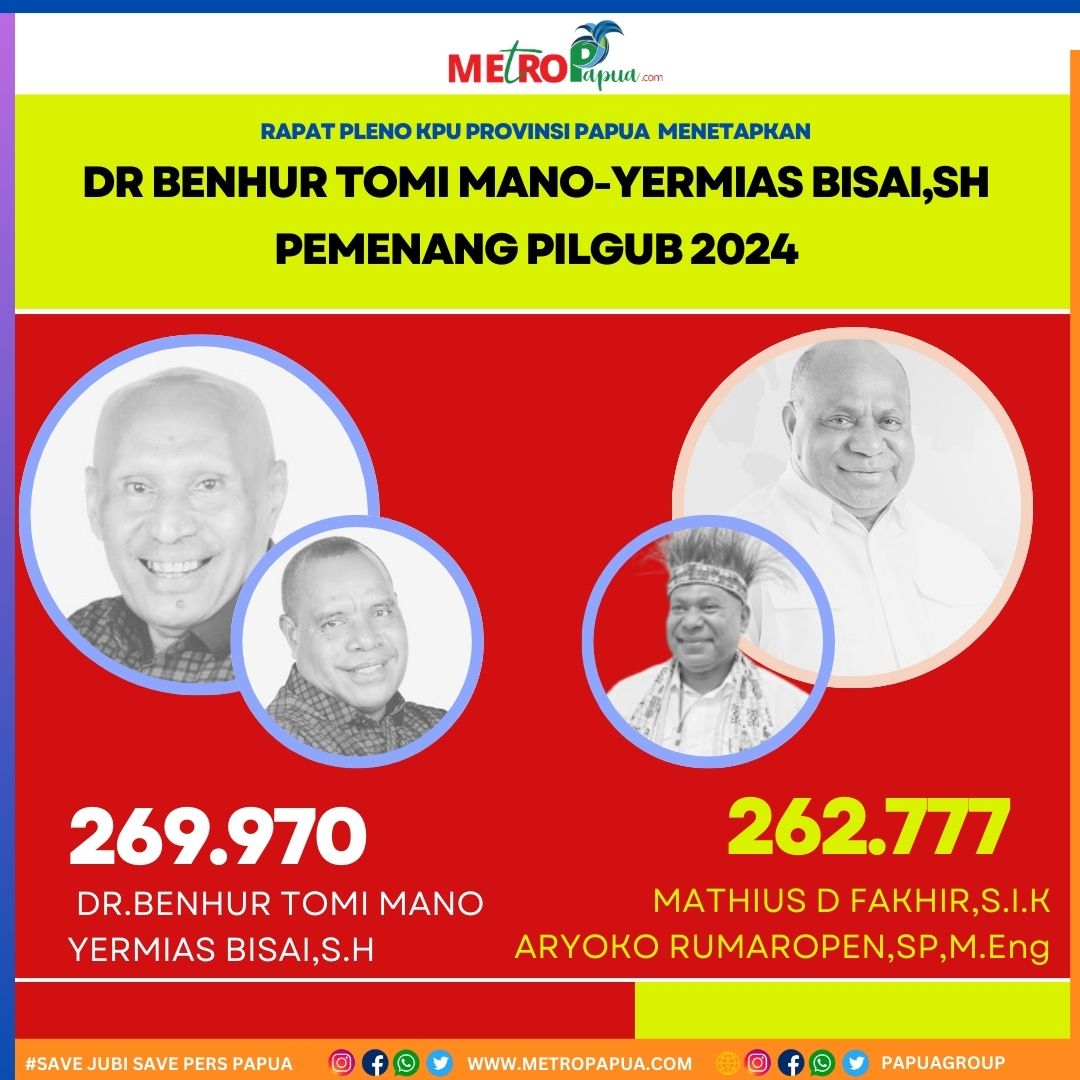 METROPapua.com

RAPAT PLENO KPU PROVINSI PAPUA MENETAPKAN

DR BENHUR TOMI MANO-YERMIAS BISAI,SH PEMENANG PILGUB 2024

269.970

DR.BENHUR TOMI MANO
YERMIAS BISAI,S.H

262.777

MATHIUS D FAKHIR,S.I.K
ARYOKO RUMAROPEN,SP,M.Eng

#SAVE JUBI SAVE PERS PAPUA WWW.METROPAPUA.COM PAPUAGROUP